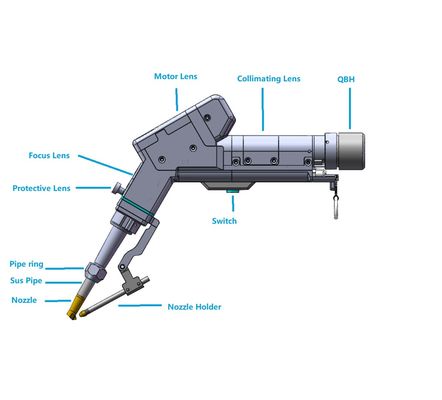 Motor Lens
Collimating Lens
QBH
Focus Lens
Protective Lens
Switch
Pipe ring
Sus Pipe
Nozzle
Nozzle Holder